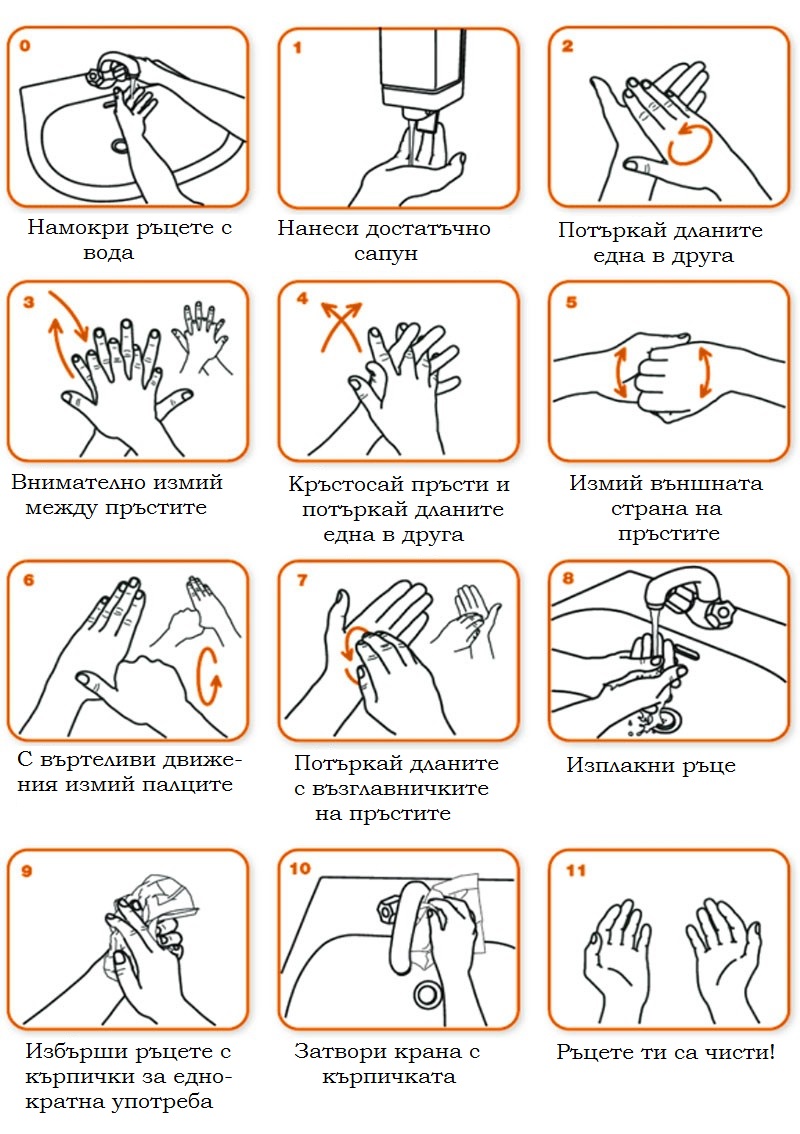 0

Намокри ръцете с вода

1

Нанеси достатъчно сапун

2

Потъркай дланите една в друга

3

Внимателно измий между пръстите

4

Кръстосай пръсти и потъркай дланите една в друга

5

Измий външната страна на пръстите

6

С въртеливи движения измий палците

7

Потъркай дланите с възглавничките на пръстите

8

Изплакни ръце

9

Избърши ръцете с кърпички за еднократна употреба

10

Затвори крана с кърпичката

11

Ръцете ти са чисти!